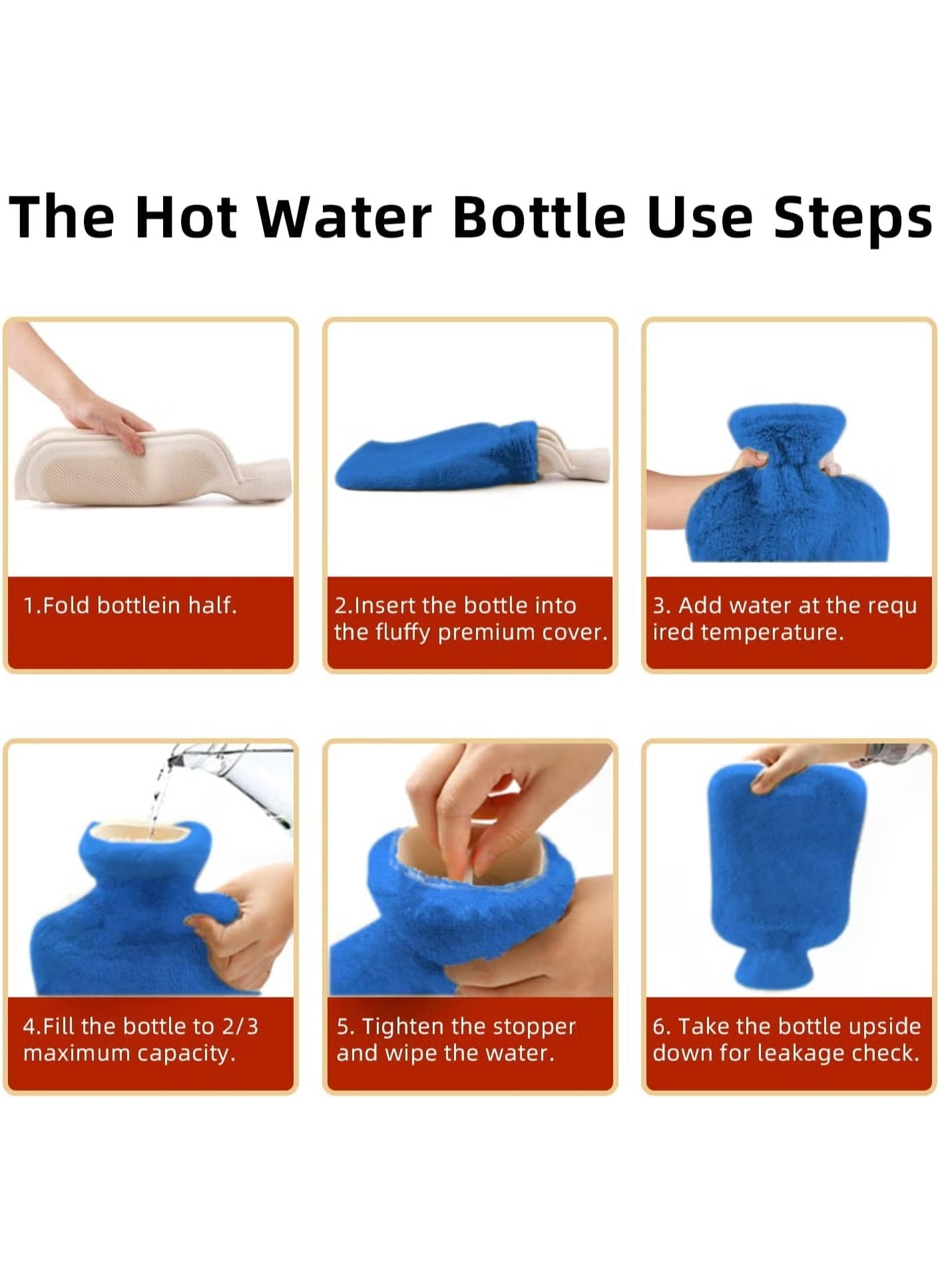 The Hot Water Bottle Use Steps

1.Fold bottlein half.

2.Insert the bottle into the fluffy premium cover.

3. Add water at the requ ired temperature.

4.Fill the bottle to 2/3 maximum capacity.

5. Tighten the stopper and wipe the water.

6. Take the bottle upside down for leakage check.