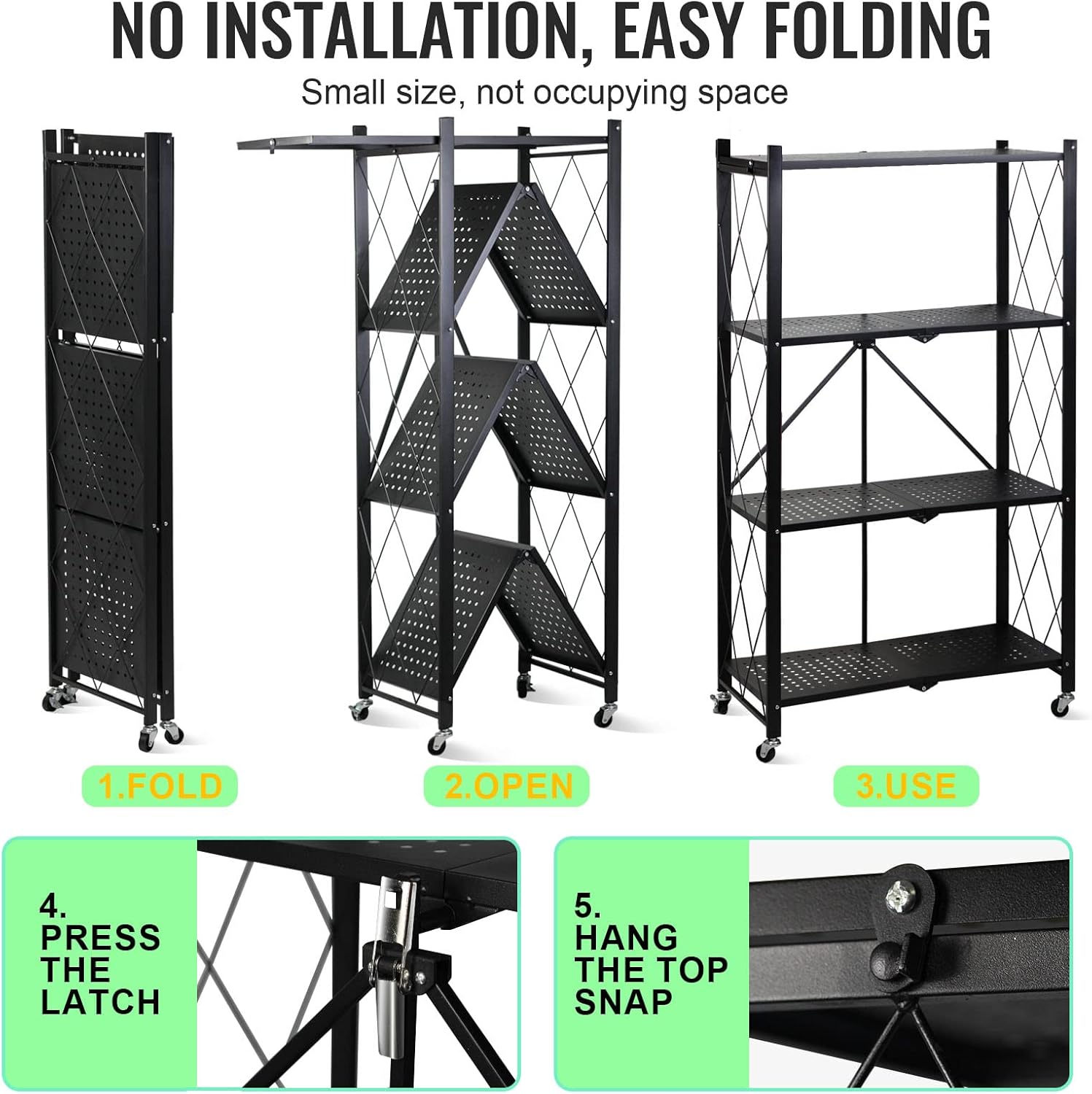 NO INSTALLATION, EASY FOLDING

Small size, not occupying space

1.FOLD

2.OPEN

3.USE

4. PRESS THE LATCH

5. HANG THE TOP SNAP