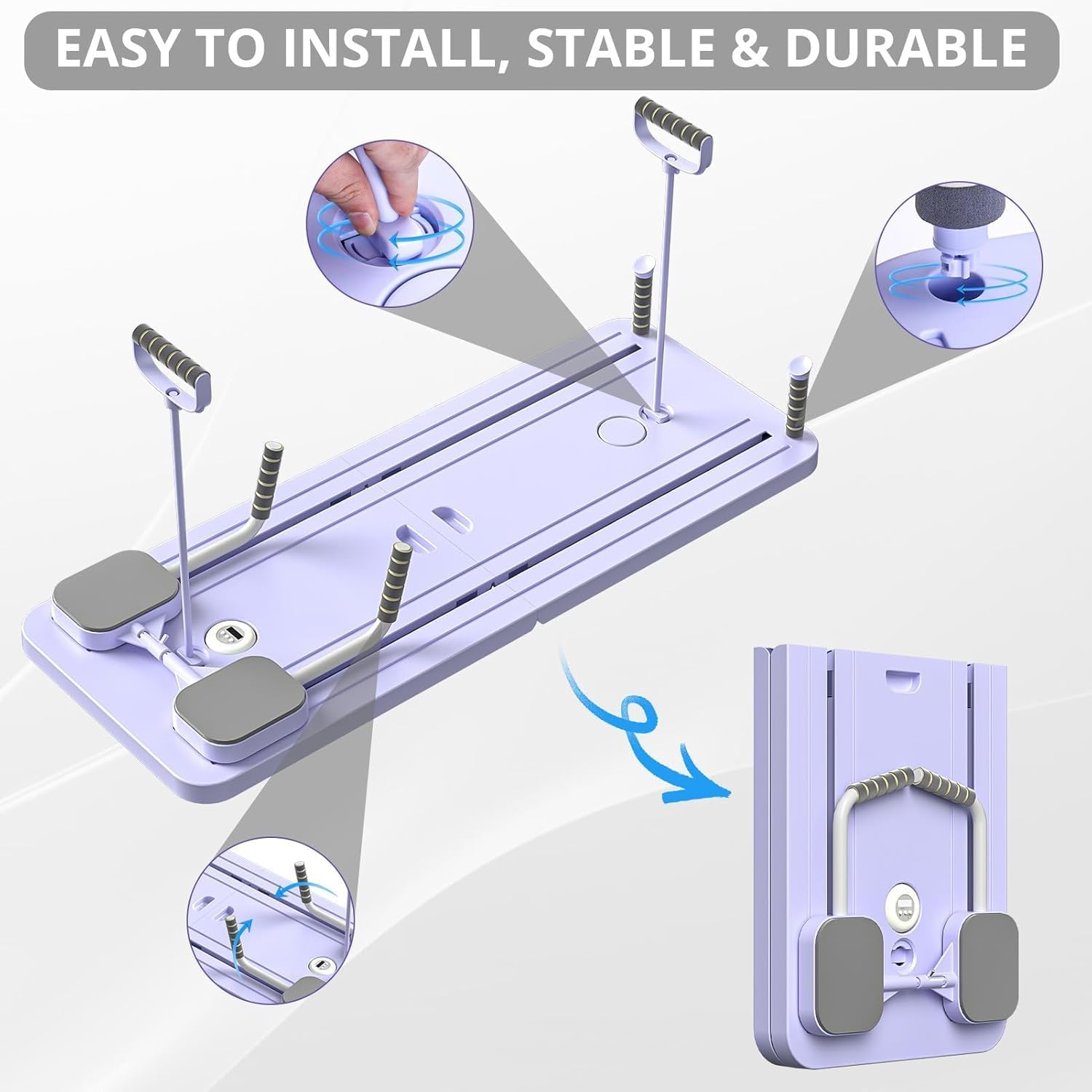 EASY TO INSTALL, STABLE & DURABLE