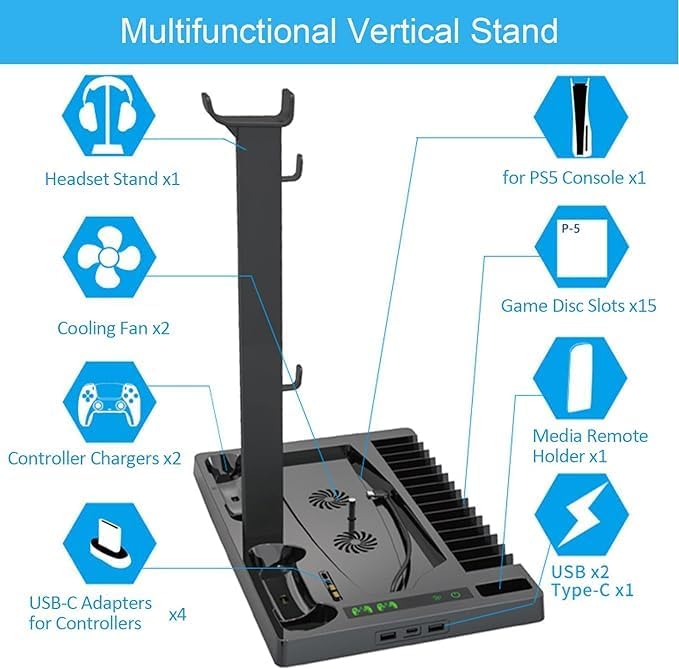 Multifunctional Vertical Stand

Headset Stand x1

Cooling Fan x2

Controller Chargers x2

USB-C Adapters for Controllers x4

for PS5 Console x1

P-5

Game Disc Slots x15

Media Remote Holder x1

USB x2
Type-C x1