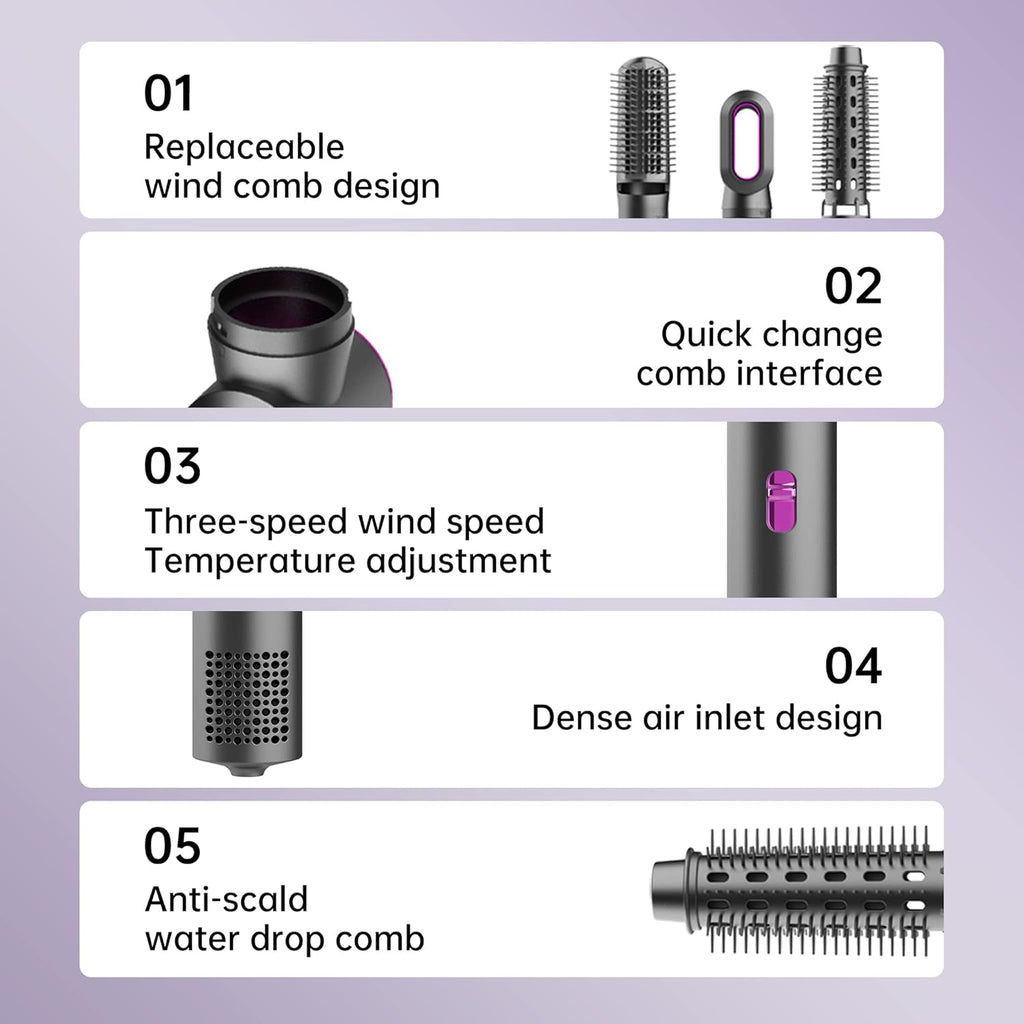 01
Replaceable
wind comb design

02
Quick change
comb interface

03
Three-speed wind speed
Temperature adjustment

04
Dense air inlet design

05
Anti-scald
water drop comb