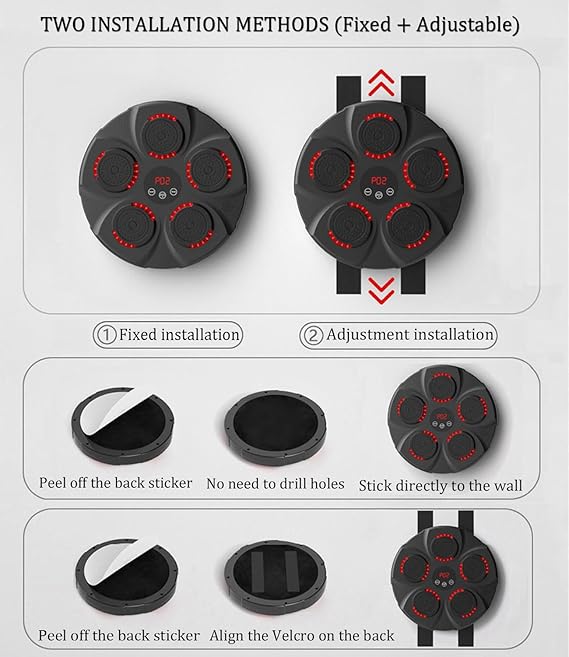 TWO INSTALLATION METHODS (Fixed + Adjustable)

P02

P02

① Fixed installation

② Adjustment installation

P02

Peel off the back sticker

No need to drill holes

Stick directly to the wall

P02

Peel off the back sticker

Align the Velcro on the back