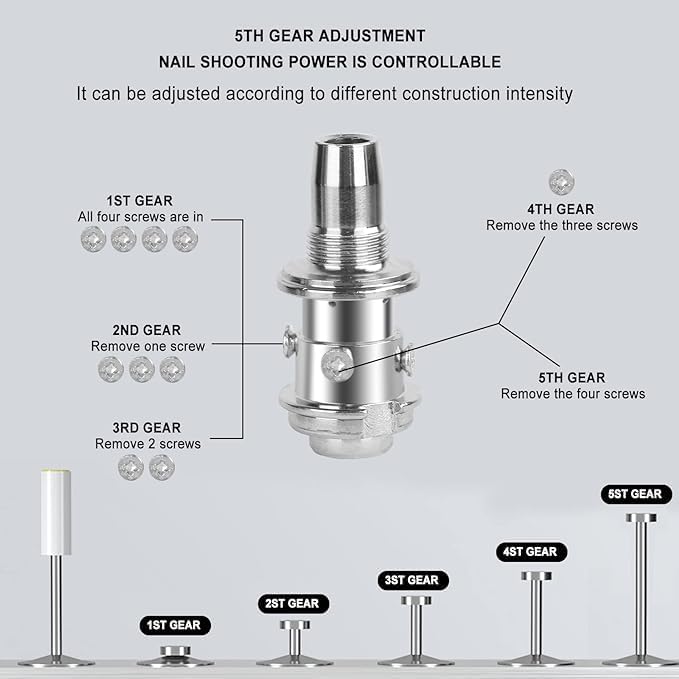 5TH GEAR ADJUSTMENT

NAIL SHOOTING POWER IS CONTROLLABLE

It can be adjusted according to different construction intensity

1ST GEAR
All four screws are in

2ND GEAR
Remove one screw

3RD GEAR
Remove 2 screws

4TH GEAR
Remove the three screws

5TH GEAR
Remove the four screws

1ST GEAR

2ST GEAR

3ST GEAR

4ST GEAR

5ST GEAR