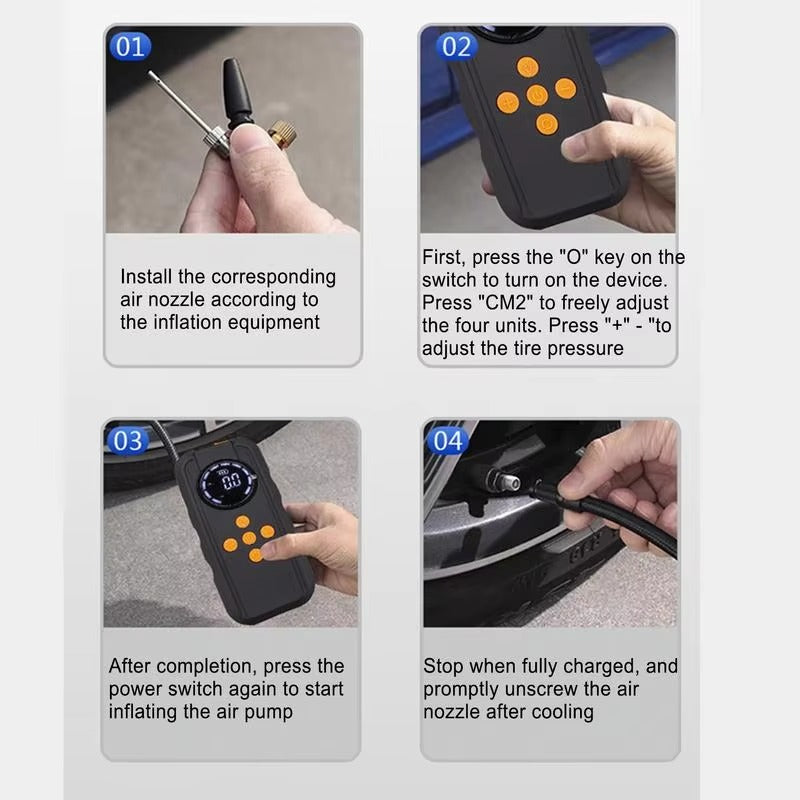 01

Install the corresponding air nozzle according to the inflation equipment

02

First, press the "O" key on the switch to turn on the device. Press "CM2" to freely adjust the four units. Press "+" - "to adjust the tire pressure

03

00

After completion, press the power switch again to start inflating the air pump

04

Stop when fully charged, and promptly unscrew the air nozzle after cooling